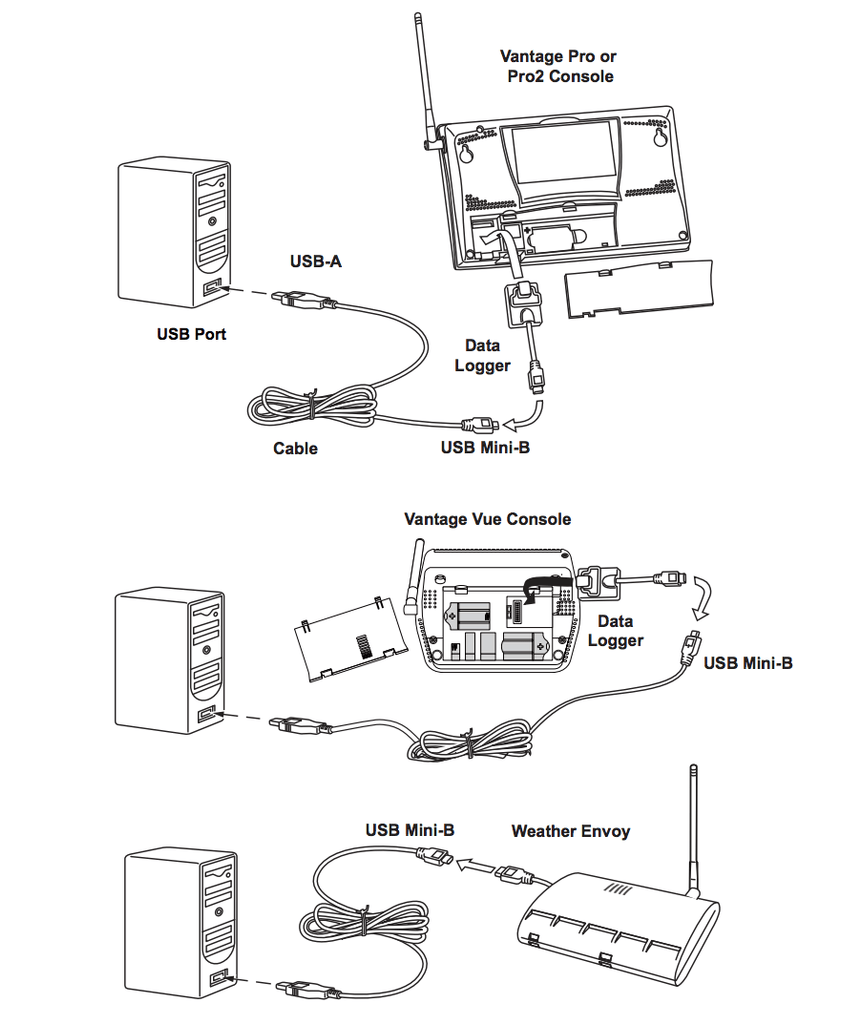 Vantage Pro or Pro2 Console

USB-A

USB Port

Data Logger

Cable

USB Mini-B

Vantage Vue Console

Data Logger

USB Mini-B

USB Mini-B

Weather Envoy