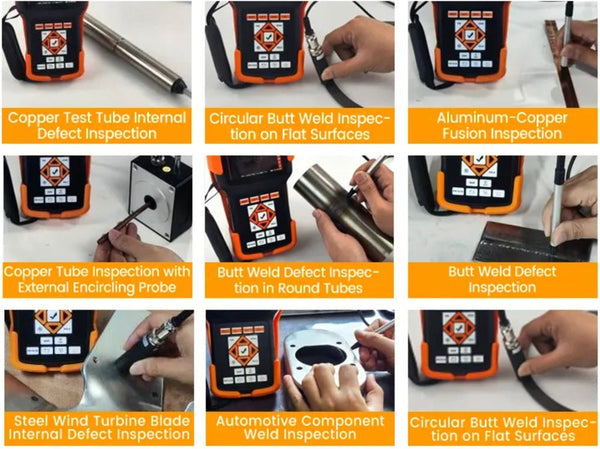 Copper Test Tube Internal Defect Inspection

Circular Butt Weld Inspection on Flat Surfaces

Aluminum-Copper Fusion Inspection

Copper Tube Inspection with External Encircling Probe

Butt Weld Defect Inspection in Round Tubes

Butt Weld Defect Inspection

Steel Wind Turbine Blade Internal Defect Inspection

Automotive Component Weld Inspection

Circular Butt Weld Inspection on Flat Surfaces