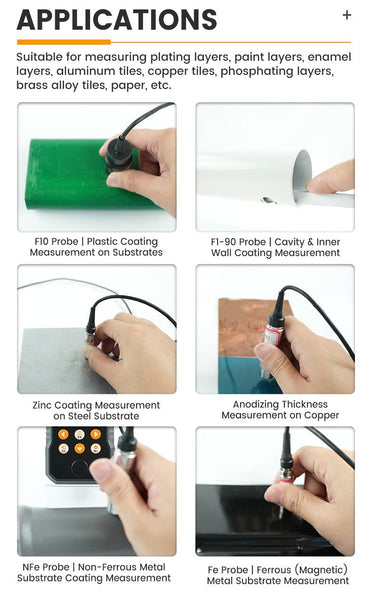 APPLICATIONS

+

Suitable for measuring plating layers, paint layers, enamel layers, aluminum tiles, copper tiles, phosphating layers, brass alloy tiles, paper, etc.

F10 Probe | Plastic Coating Measurement on Substrates

F1-90 Probe | Cavity & Inner Wall Coating Measurement

Zinc Coating Measurement on Steel Substrate

Anodizing Thickness Measurement on Copper

NFe Probe | Non-Ferrous Metal Substrate Coating Measurement

Fe Probe | Ferrous (Magnetic) Metal Substrate Measurement