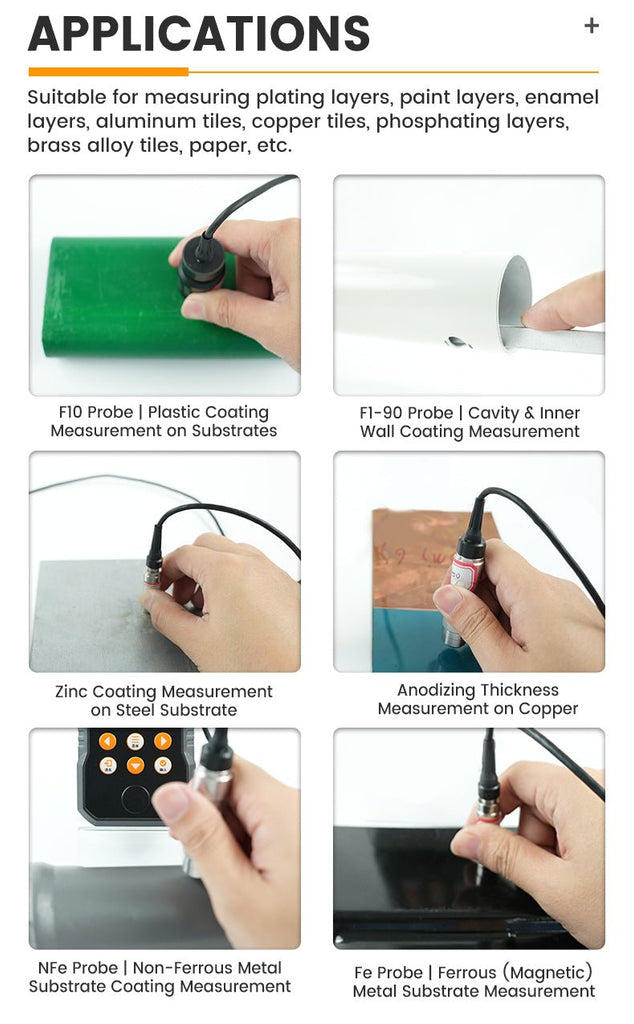 APPLICATIONS

+

Suitable for measuring plating layers, paint layers, enamel layers, aluminum tiles, copper tiles, phosphating layers, brass alloy tiles, paper, etc.

F10 Probe | Plastic Coating Measurement on Substrates

F1-90 Probe | Cavity & Inner Wall Coating Measurement

Zinc Coating Measurement on Steel Substrate

Anodizing Thickness Measurement on Copper

NFe Probe | Non-Ferrous Metal Substrate Coating Measurement

Fe Probe | Ferrous (Magnetic) Metal Substrate Measurement