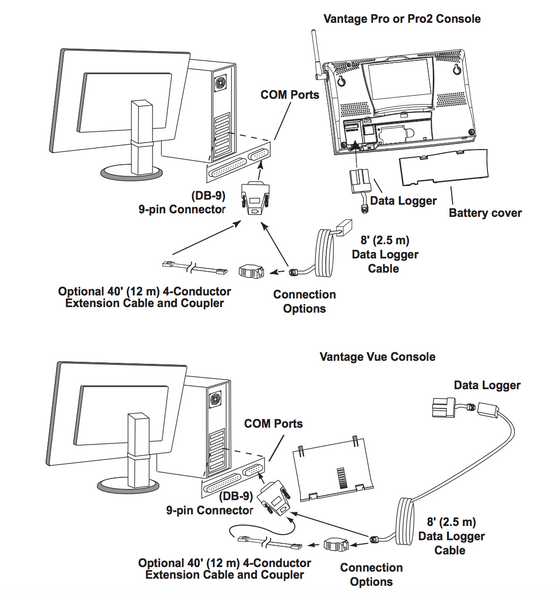 Vantage Pro or Pro2 Console

COM Ports

(DB-9)
9-pin Connector

Data Logger

Battery cover

8' (2.5 m)
Data Logger
Cable

Optional 40' (12 m) 4-Conductor
Extension Cable and Coupler

Connection
Options

Vantage Vue Console

Data Logger

COM Ports

(DB-9)
9-pin Connector

8' (2.5 m)
Data Logger
Cable

Optional 40' (12 m) 4-Conductor
Extension Cable and Coupler

Connection
Options